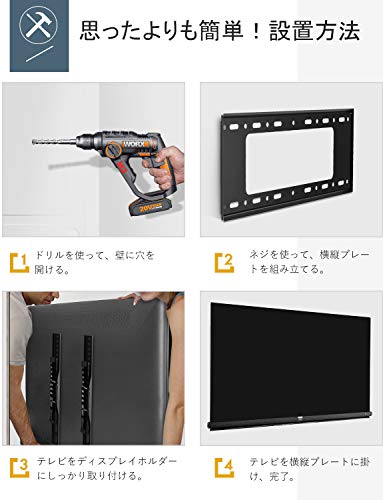 思ったよりも簡単！設置方法

WORX

20V

1 ドリルを使って、壁に穴を開ける。

2 ネジを使って、横縦プレートを組み立てる。

3 テレビをディスプレイホルダーにしっかり取り付ける。

4 テレビを横縦プレートに掛け、完了。