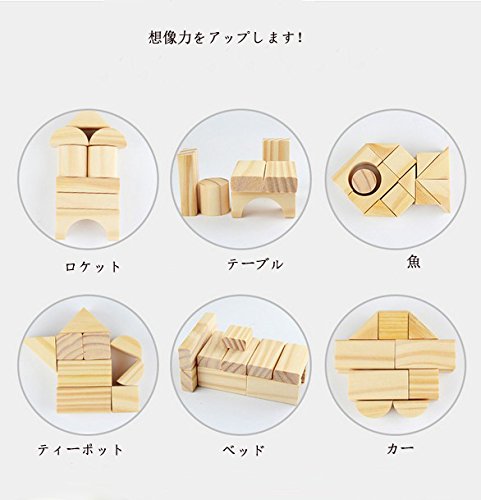 想像力をアップします！

ロケット

テーブル

魚

ティーポット

ベッド

カー