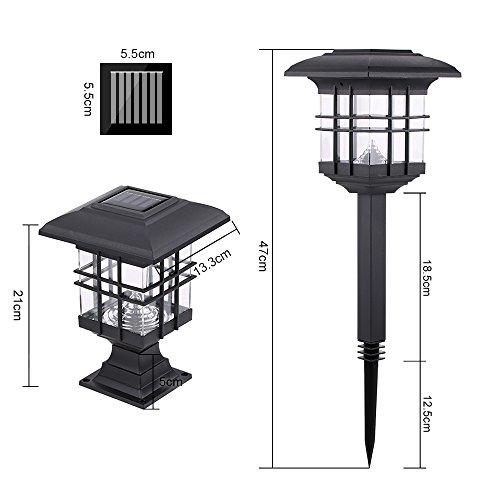 5.5cm
5.5cm
21cm
13.3cm
5cm
47cm
18.5cm
12.5cm