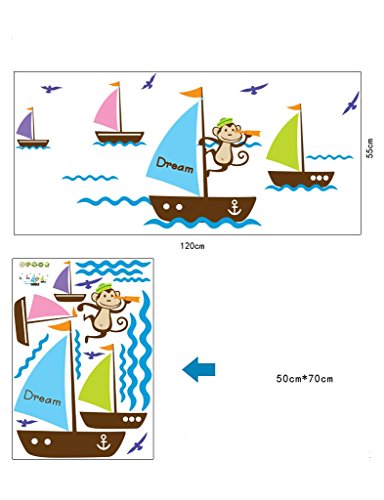 Dream

55cm

120cm

Dream

50cm*70cm