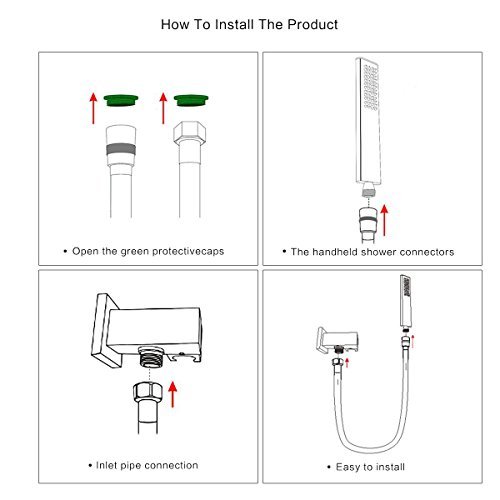 How To Install The Product

• Open the green protectivecaps

• The handheld shower connectors

• Inlet pipe connection

• Easy to install