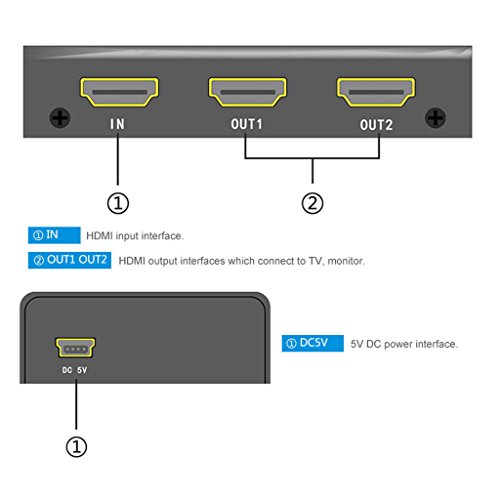 IN OUT1 OUT2

①

②

① IN HDMI input interface.

② OUT1 OUT2 HDMI output interfaces which connect to TV, monitor.

DC 5V

① DC5V 5V DC power interface.

①