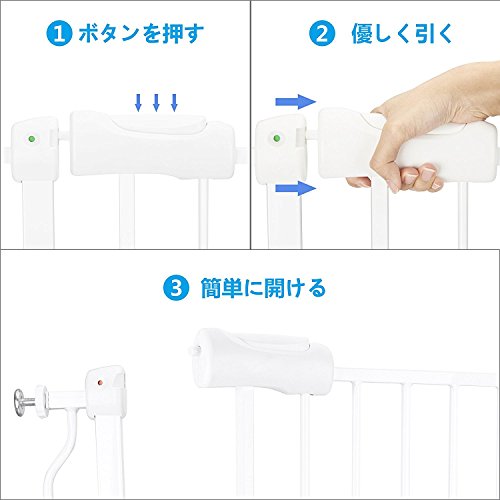 1 ボタンを押す

2 優しく引く

3 簡単に開ける