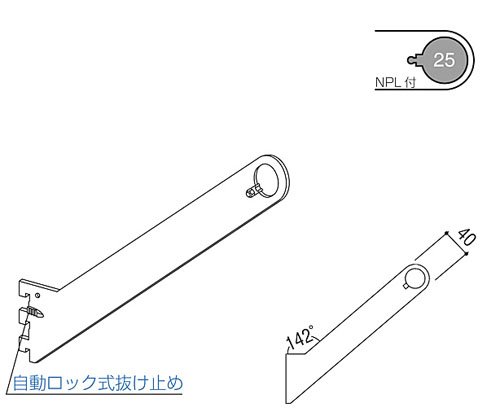 25
NPL 付
40
142°
自動ロック式抜け止め