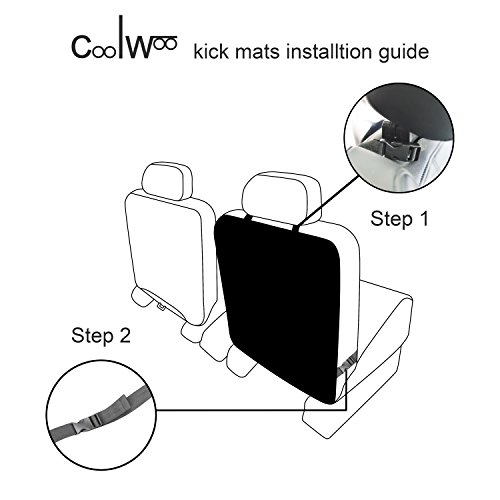 Coolwoo kick mats installtion guide

Step 1

Step 2