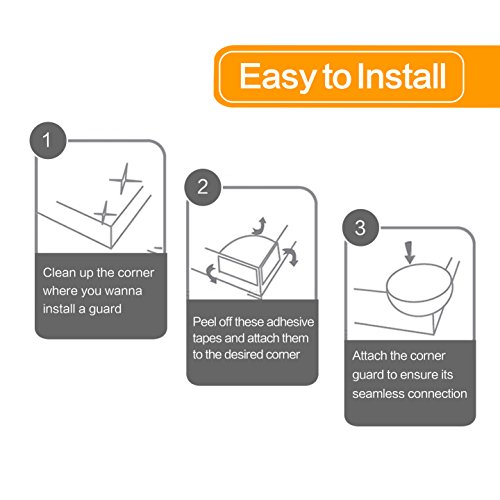 Easy to Install

1

Clean up the corner where you wanna install a guard

2

Peel off these adhesive tapes and attach them to the desired corner

3

Attach the corner guard to ensure its seamless connection