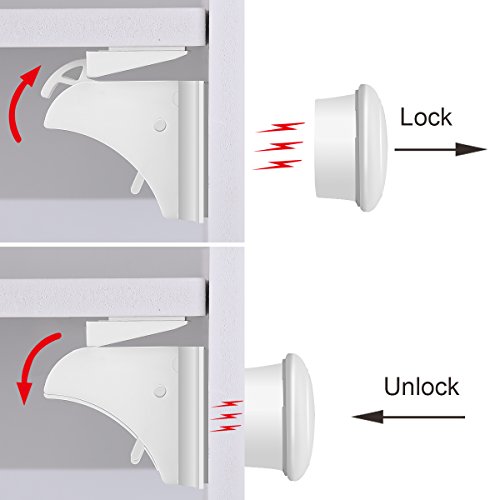 Lock

Unlock