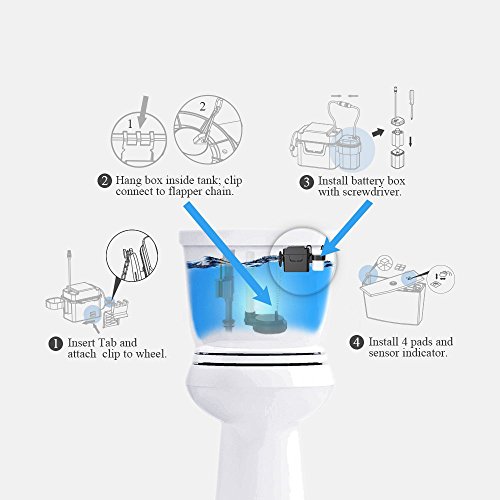 1

2

2 Hang box inside tank; clip connect to flapper chain.

3 Install battery box with screwdriver.

1 Insert Tab and attach clip to wheel.

4 Install 4 pads and sensor indicator.