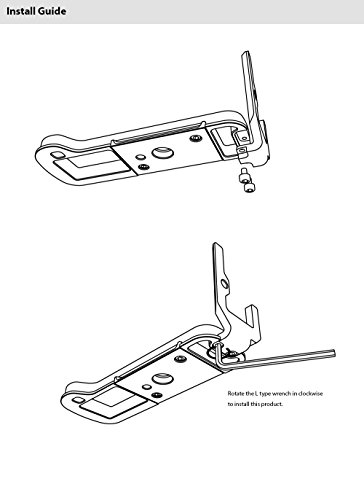 Install Guide

Rotate the L type wrench in clockwise to install this product.