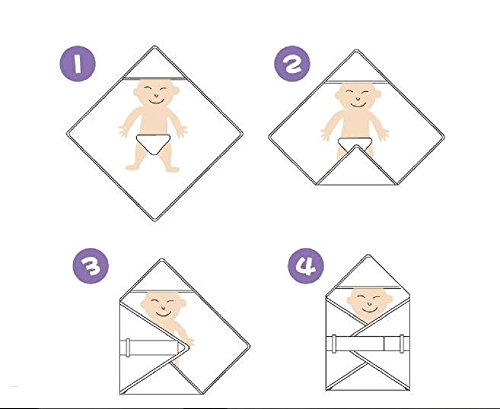 1

2

3

4