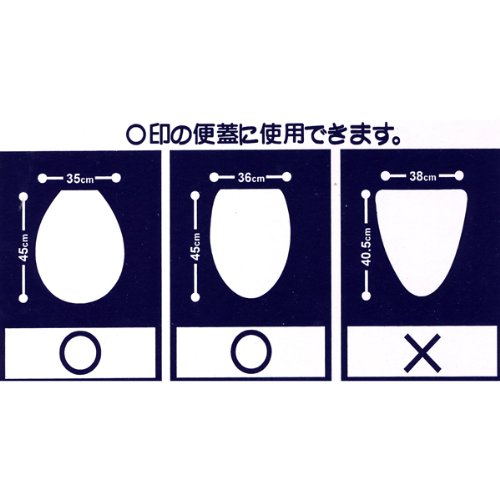 ○印の便蓋に使用できます。

35cm
45cm
○

36cm
45cm
○

38cm
40.5cm
×