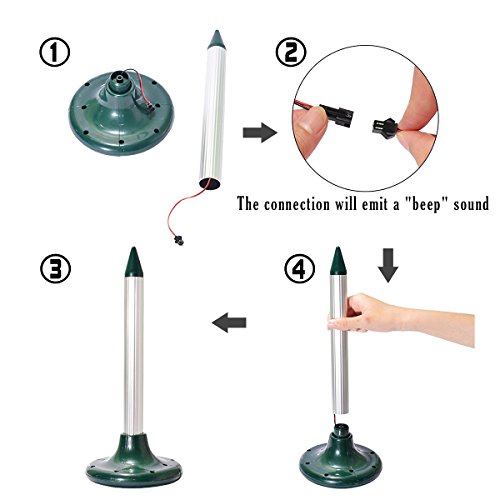 ①

②

The connection will emit a "beep" sound

③

④