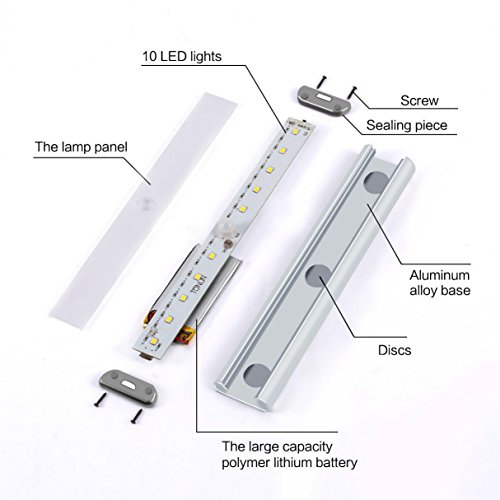 10 LED lights

Screw

Sealing piece

The lamp panel

Aluminum alloy base

Discs

The large capacity polymer lithium battery