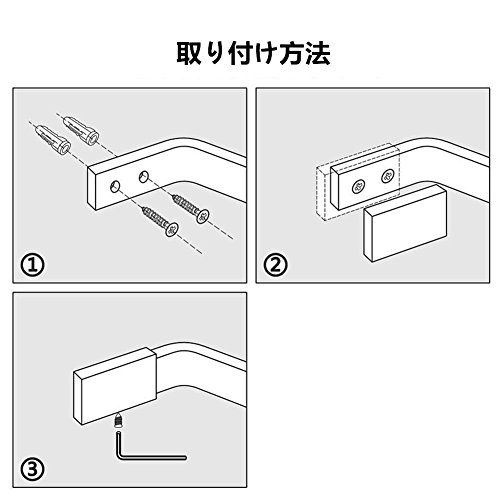 取り付け方法

①

②

③