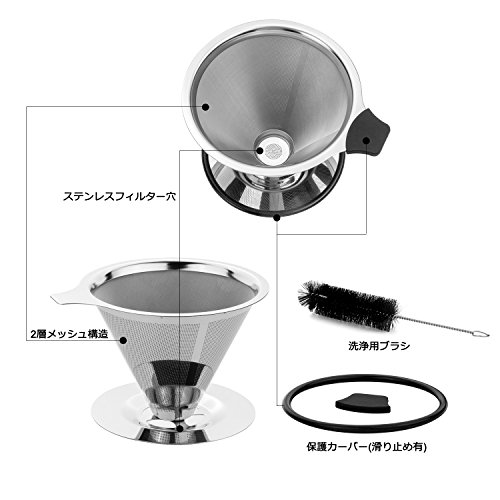 ステンレスフィルター穴

2層メッシュ構造

洗浄用ブラシ

保護カーバー(滑り止め有)