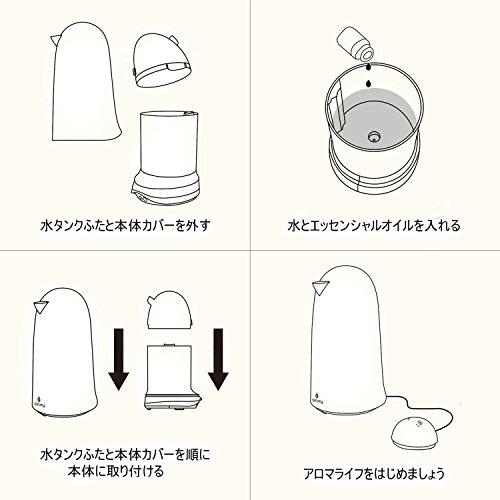 水タンクふたと本体カバーを外す

水とエッセンシャルオイルを入れる

水タンクふたと本体カバーを順に本体に取り付ける

アロマライフをはじめましょう