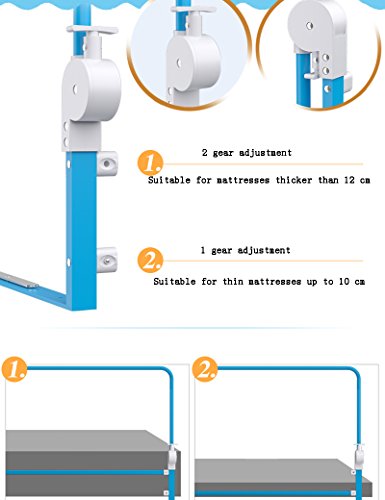 1.
2 gear adjustment
Suitable for mattresses thicker than 12 cm

2.
1 gear adjustment
Suitable for thin mattresses up to 10 cm

1.

2.