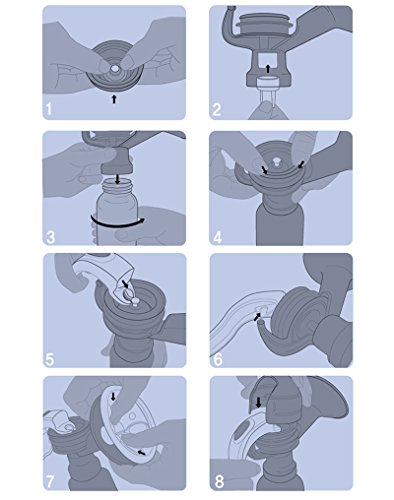 1

2

3

4

5

6

7

8