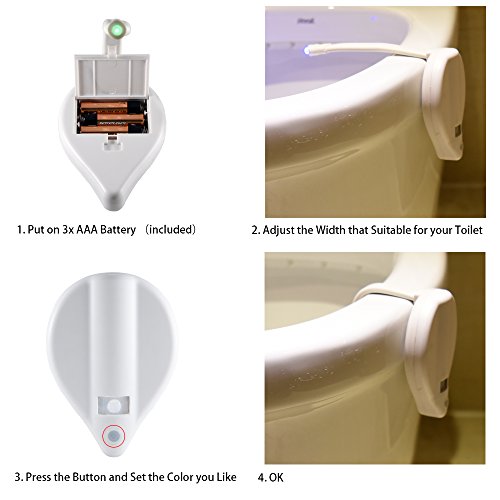 1. Put on 3x AAA Battery （included）

2. Adjust the Width that Suitable for your Toilet

3. Press the Button and Set the Color you Like

4. OK