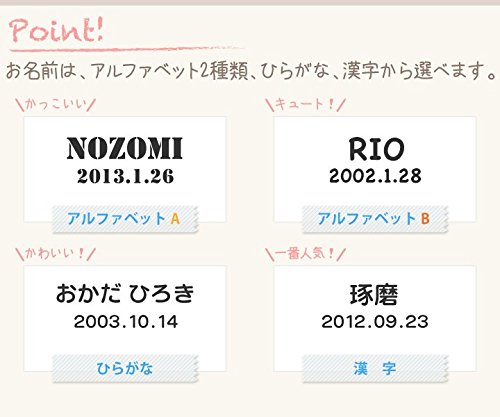 Point!

お名前は、アルファベット2種類、ひらがな、漢字から選べます。

\かっこいい/

NOZOMI
2013.1.26

アルファベットA

\キュート!/

RIO
2002.1.28

アルファベットB

\かわいい!/

おかだ ひろき
2003.10.14

ひらがな

\一番人気!/

琢磨
2012.09.23

漢 字