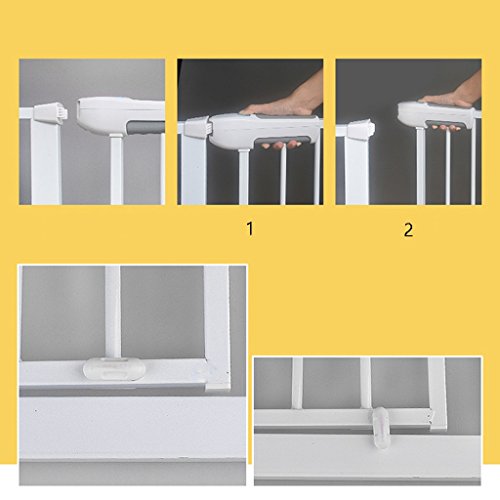 1

2