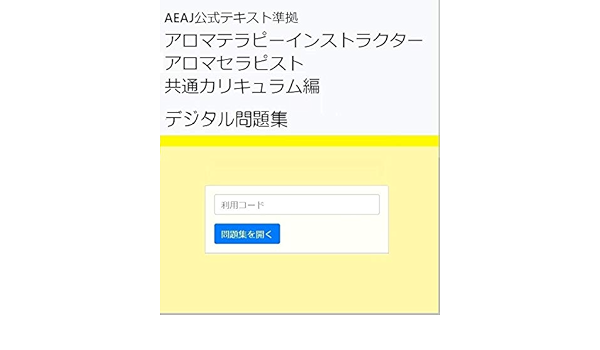 AEAJ公式テキスト準拠
アロマテラピーインストラクター
アロマセラピスト
共通カリキュラム編

デジタル問題集

利用コード

問題集を開く