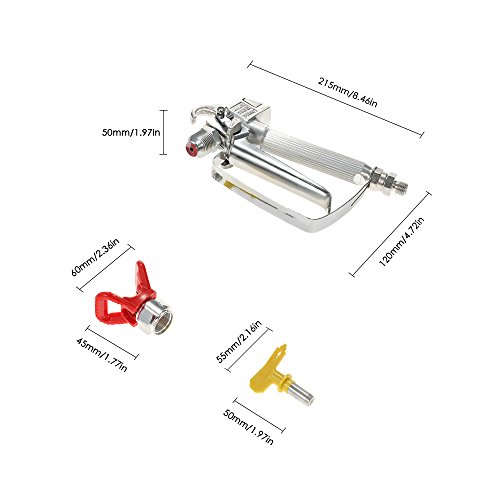 215mm/8.46in

50mm/1.97in

120mm/4.72in

60mm/2.36in

45mm/1.77in

55mm/2.16in

50mm/1.97in