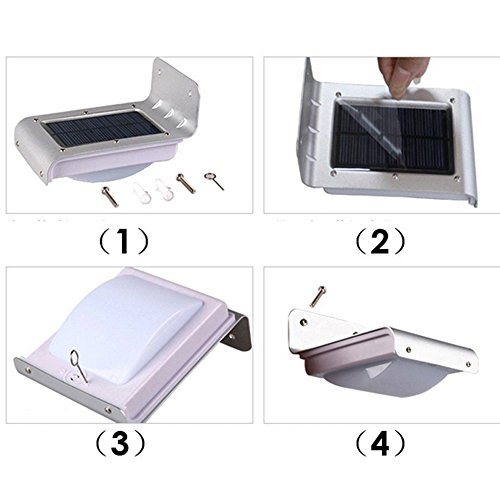 （1）

（2）

（3）

（4）