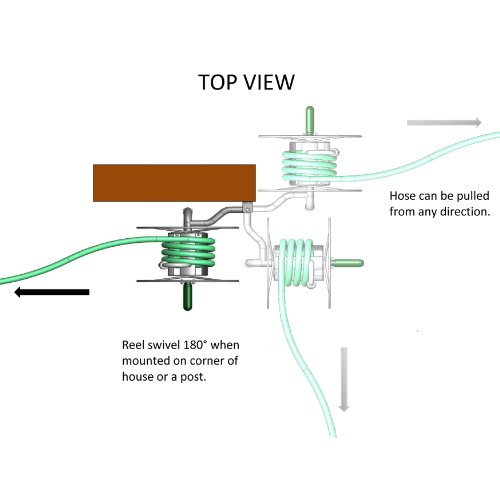 TOP VIEW

Hose can be pulled from any direction.

Reel swivel 180° when mounted on corner of house or a post.