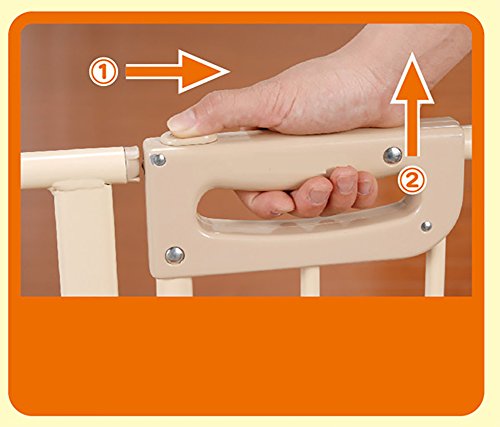 ①

②