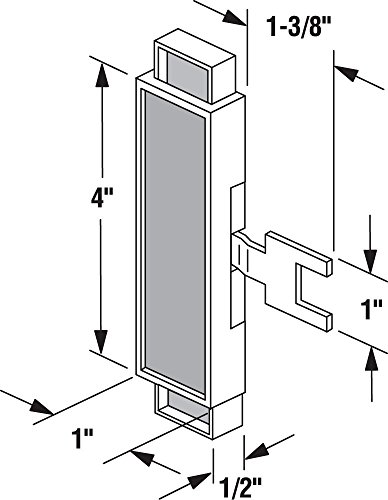 1-3/8"

4"

1"

1"

1/2"