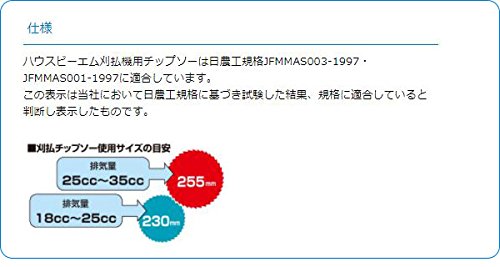 仕様

ハウスビーエム刈払機用チップソーは日農工規格JFMMAS003-1997・JFMMAS001-1997に適合しています。
この表示は当社において日農工規格に基づき試験した結果、規格に適合していると判断し表示したものです。

■刈払チップソー使用サイズの目安

排気量
25cc~35cc

255mm

排気量
18cc~25cc

230mm