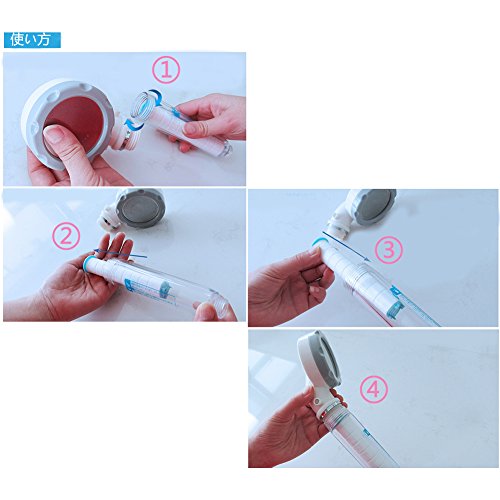 使い方

①

②

③

④