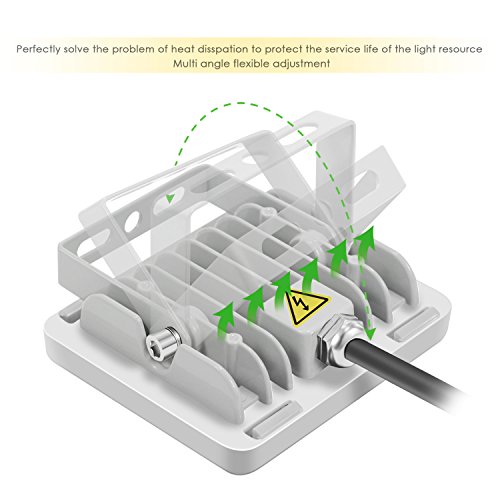 Perfectly solve the problem of heat disspation to protect the service life of the light resource
Multi angle flexible adjustment