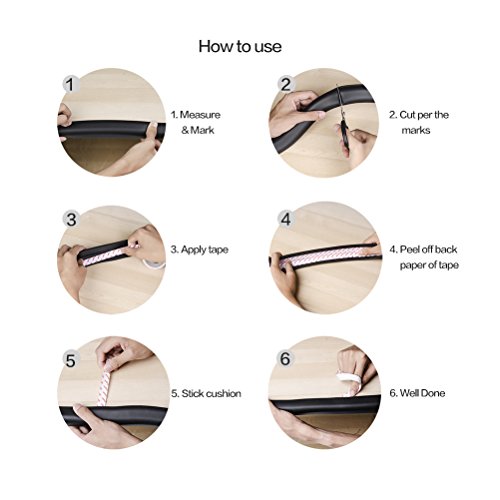 How to use

1

1. Measure & Mark

2

2. Cut per the marks

3

3. Apply tape

4

4. Peel off back paper of tape

5

5. Stick cushion

6

6. Well Done