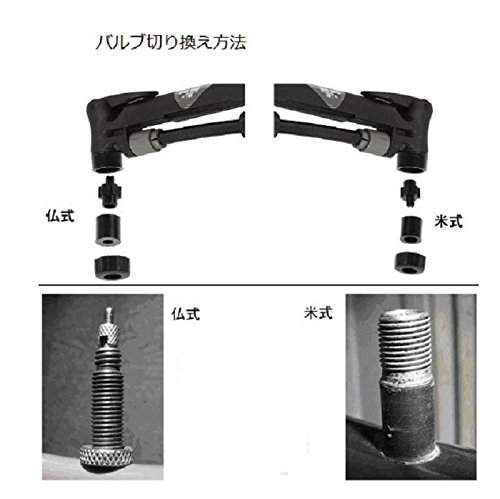 バルブ切り換え方法

仏式

米式

仏式

米式