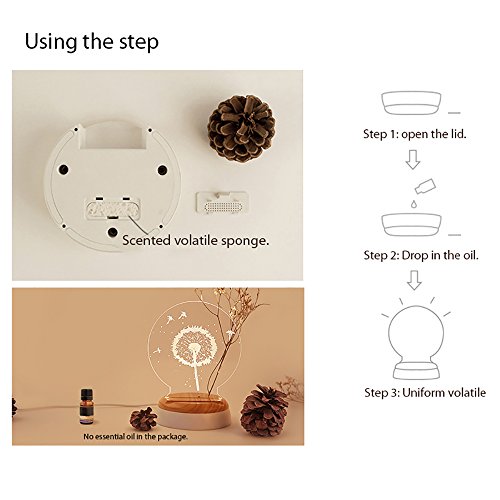 Using the step

Scented volatile sponge.

No essential oil in the package.

Step 1: open the lid.

Step 2: Drop in the oil.

Step 3: Uniform volatile