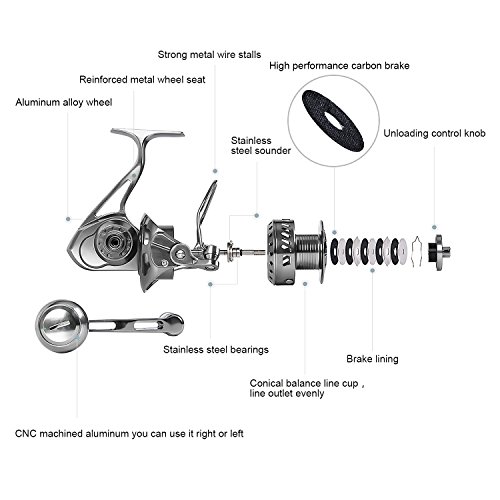 Strong metal wire stalls

High performance carbon brake

Reinforced metal wheel seat

Aluminum alloy wheel

Unloading control knob

Stainless steel sounder

Stainless steel bearings

Brake lining

Conical balance line cup , line outlet evenly

CNC machined aluminum you can use it right or left