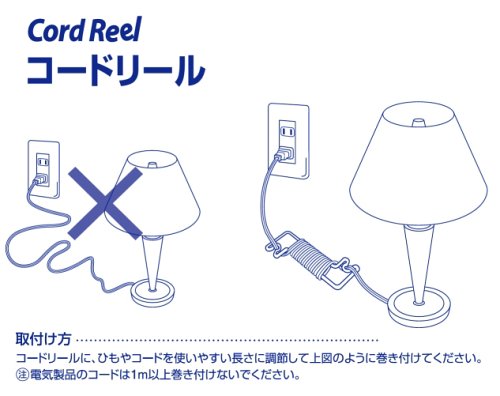 Cord Reel
コードリール

取付け方

コードリールに、ひもやコードを使いやすい長さに調節して上図のように巻き付けてください。
㊟電気製品のコードは1m以上巻き付けないでください。