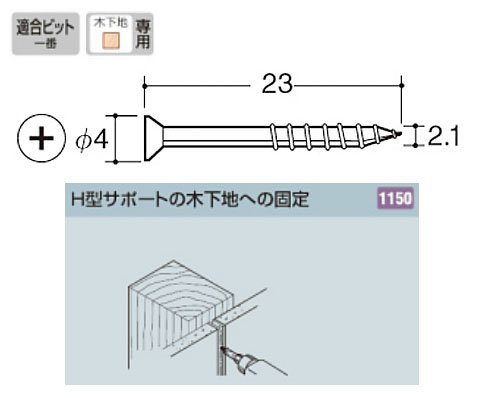 適合ビット
一番

木下地
専用

23

$\phi 4$

2.1

H型サポートの木下地への固定

1150