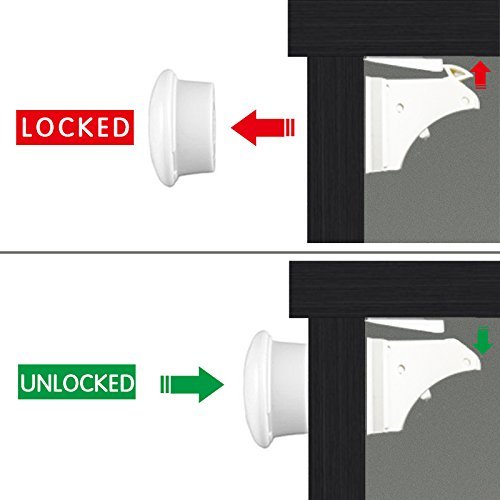 LOCKED

UNLOCKED