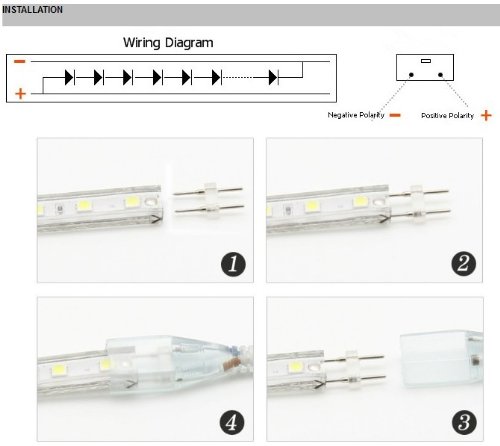 INSTALLATION

Wiring Diagram

−

+

Negative Polarity −

Positive Polarity +

1

2

4

3