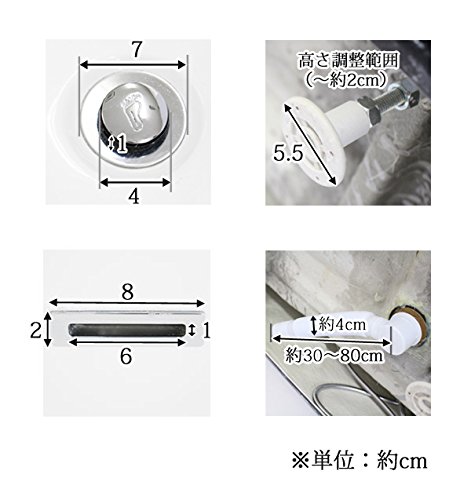 7

1

4

高さ調整範囲
(～約2cm)

5.5

8

2

1

6

約4cm

約30～80cm

※単位：約cm