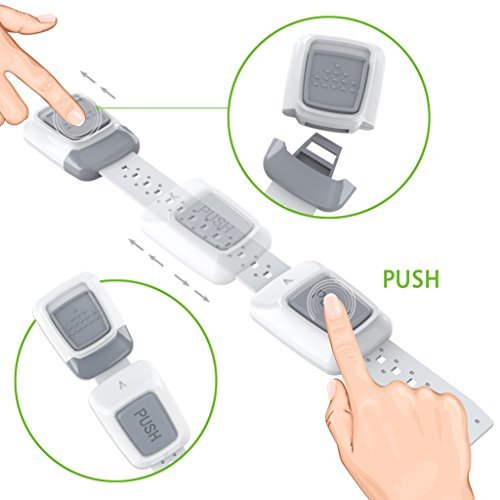 PUSH

PUSH

PUSH