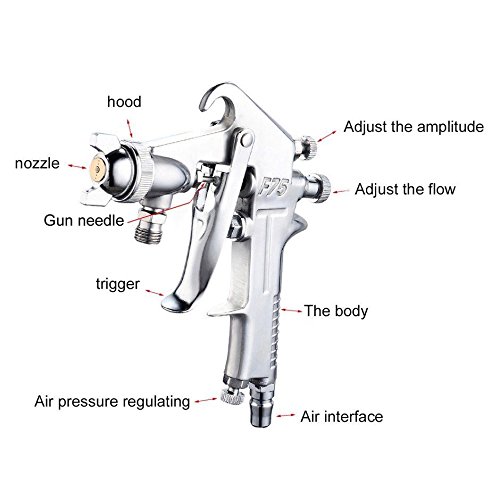 hood

Adjust the amplitude

nozzle

F75

Adjust the flow

Gun needle

trigger

The body

Air pressure regulating

Air interface