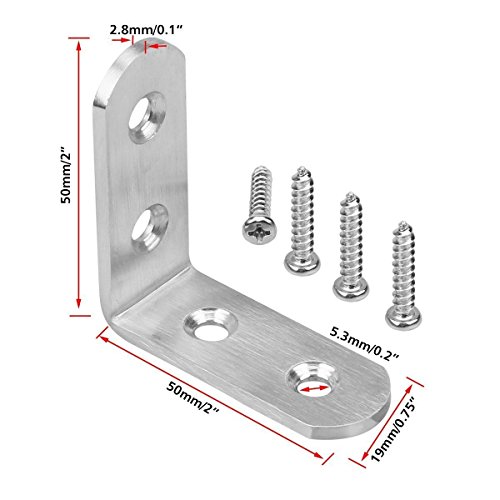 2.8mm/0.1"

50mm/2"

5.3mm/0.2"

50mm/2"

19mm/0.75"