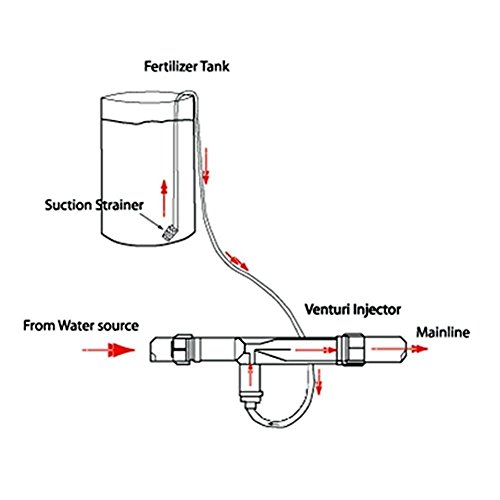 Fertilizer Tank

Suction Strainer

Venturi Injector

From Water source

Mainline