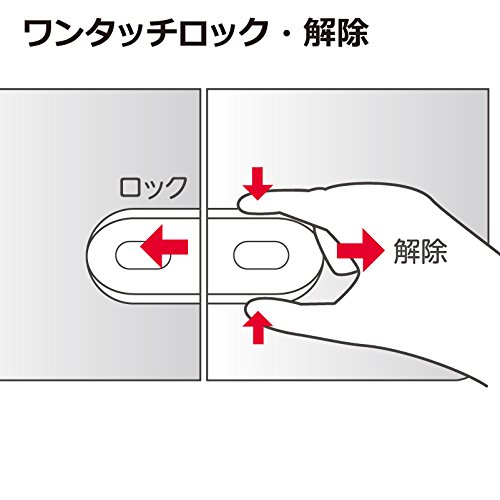 ワンタッチロック・解除

ロック

解除