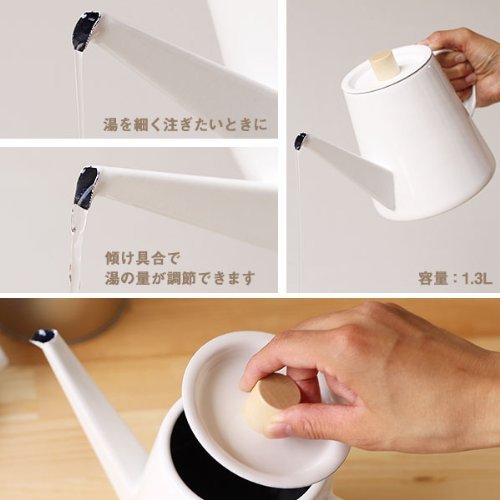 湯を細く注ぎたいときに

傾け具合で
湯の量が調節できます

容量：1.3L