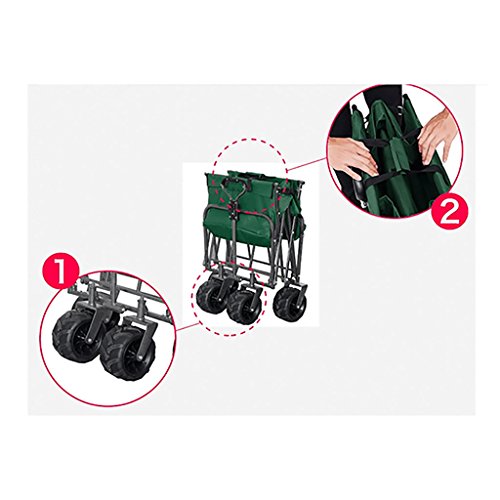 1

2